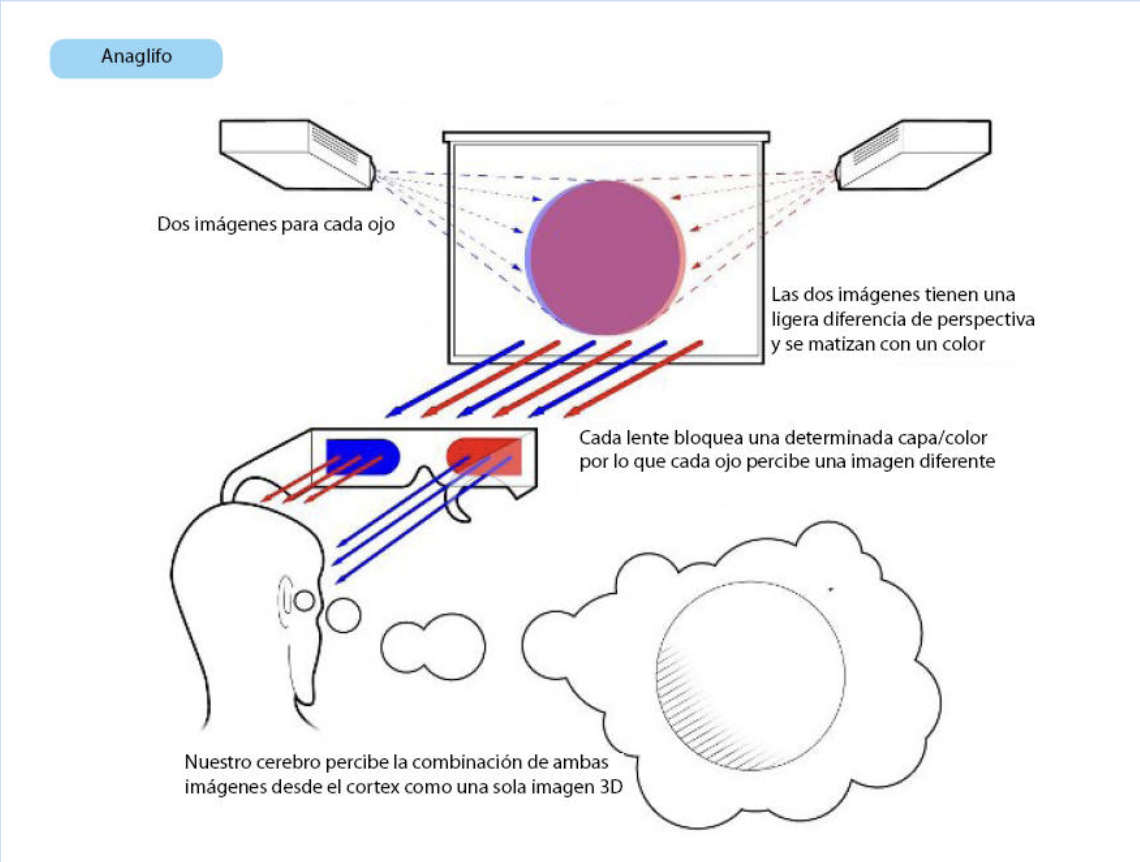 Anaglifo

Dos imágenes para cada ojo

Las dos imágenes tienen una ligera diferencia de perspectiva y se matizan con un color

Cada lente bloquea una determinada capa/color por lo que cada ojo percibe una imagen diferente

Nuestro cerebro percibe la combinación de ambas imágenes desde el cortex como una sola imagen 3D